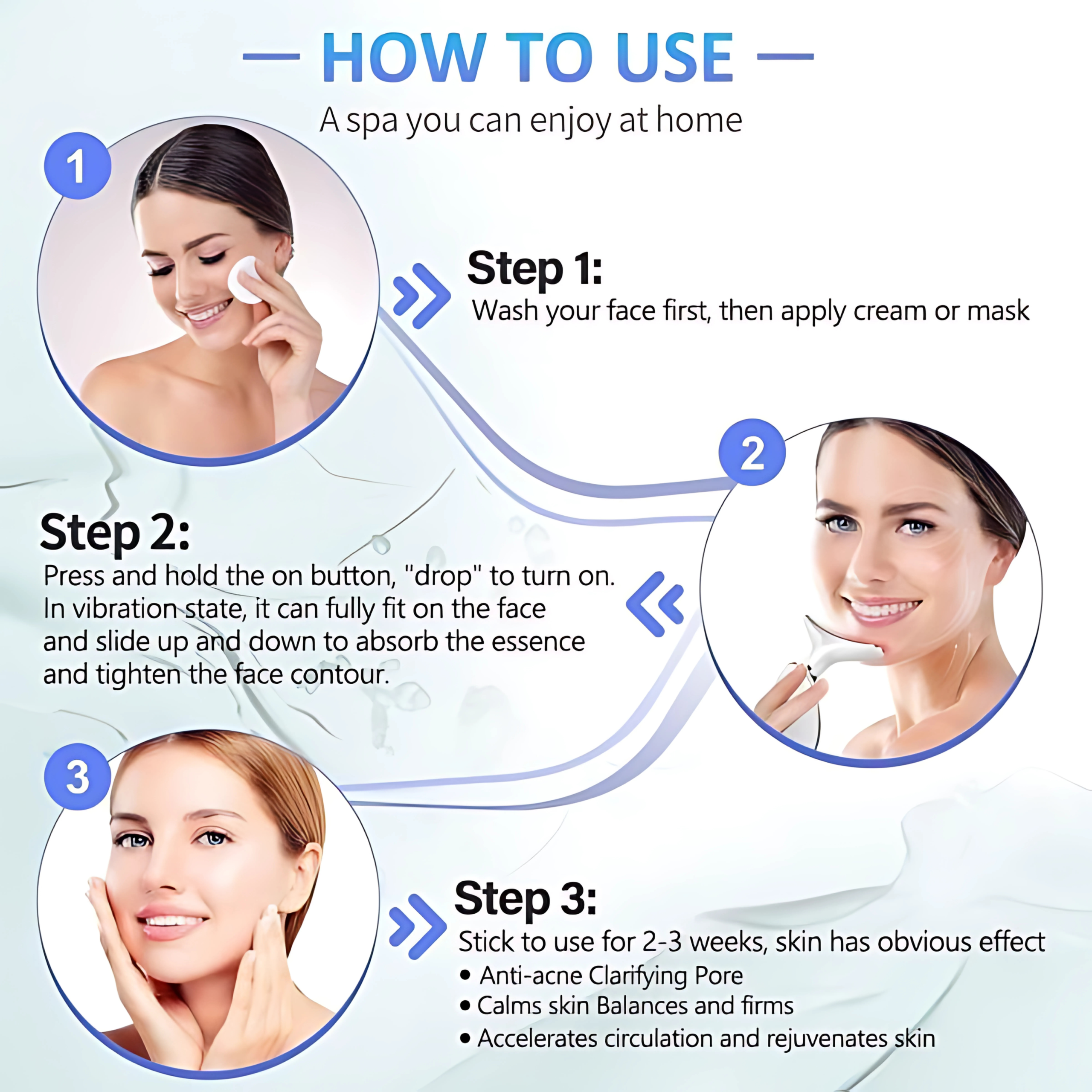 — HOW TO USE —

A spa you can enjoy at home

1

Step 1:
Wash your face first, then apply cream or mask

2

Step 2:
Press and hold the on button, "drop" to turn on. In vibration state, it can fully fit on the face and slide up and down to absorb the essence and tighten the face contour.

3

Step 3:
Stick to use for 2-3 weeks, skin has obvious effect
• Anti-acne Clarifying Pore
• Calms skin Balances and firms
• Accelerates circulation and rejuvenates skin