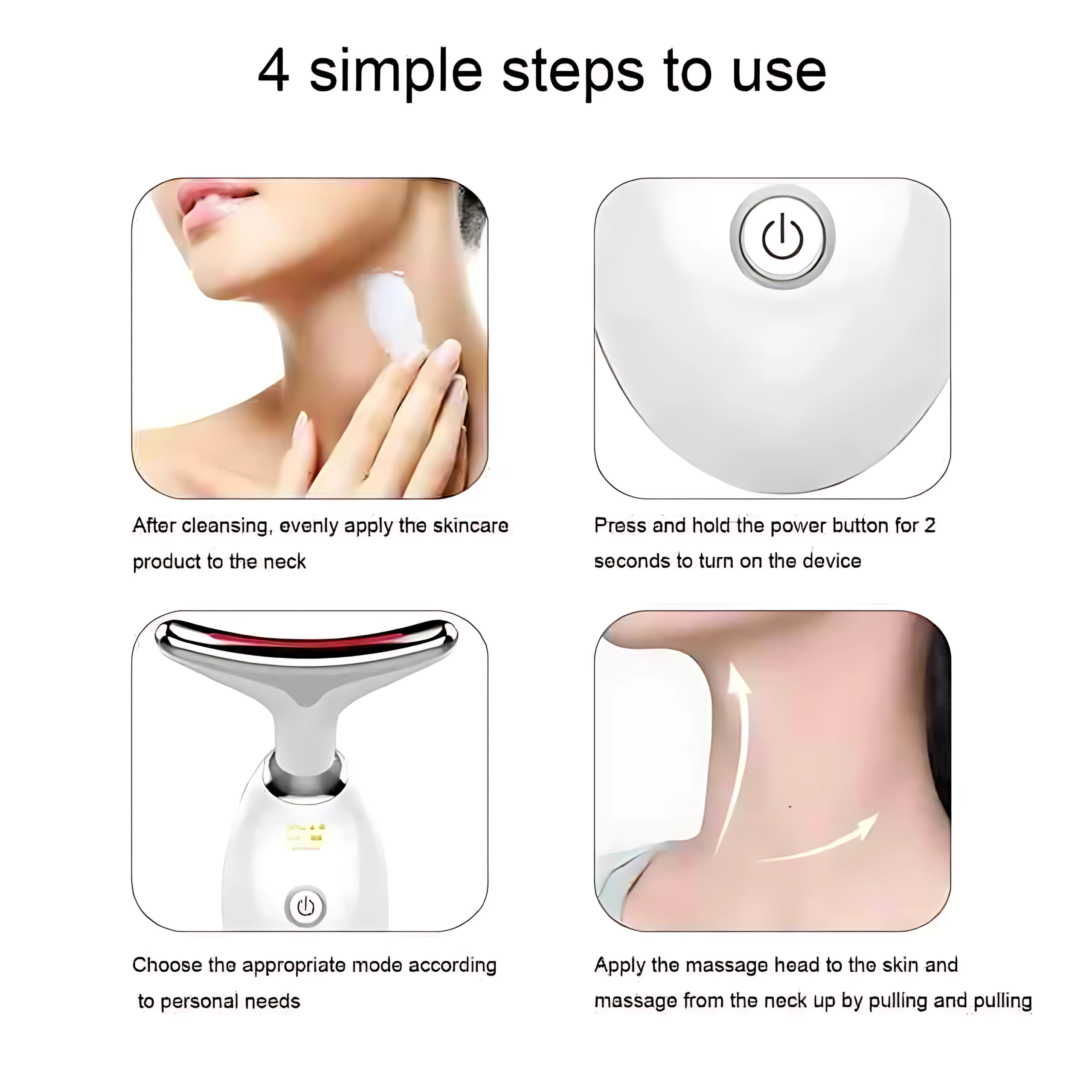 4 simple steps to use

After cleansing, evenly apply the skincare product to the neck

Press and hold the power button for 2 seconds to turn on the device

Choose the appropriate mode according to personal needs

Apply the massage head to the skin and massage from the neck up by pulling and pulling