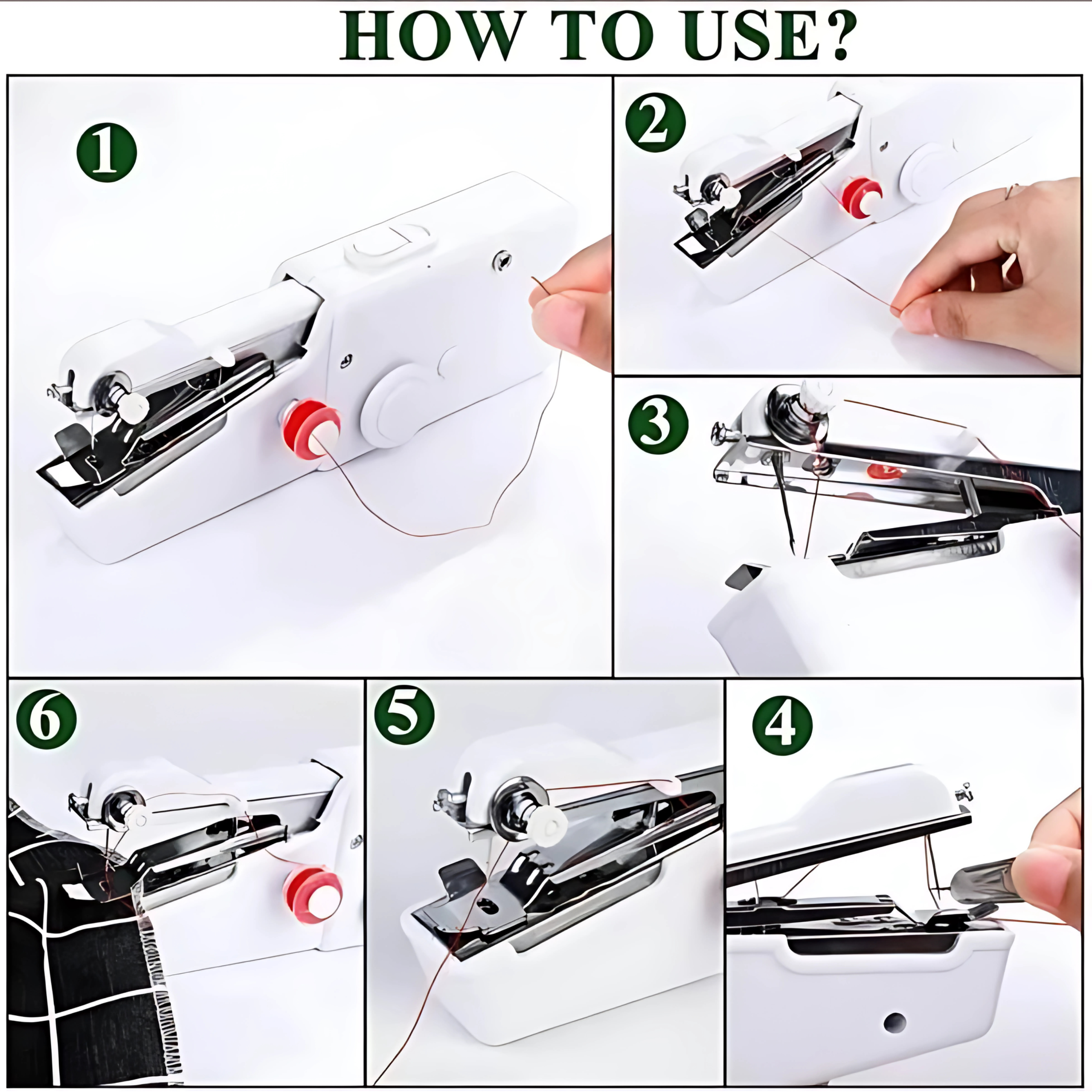 HOW TO USE?

1

2

3

6

5

4